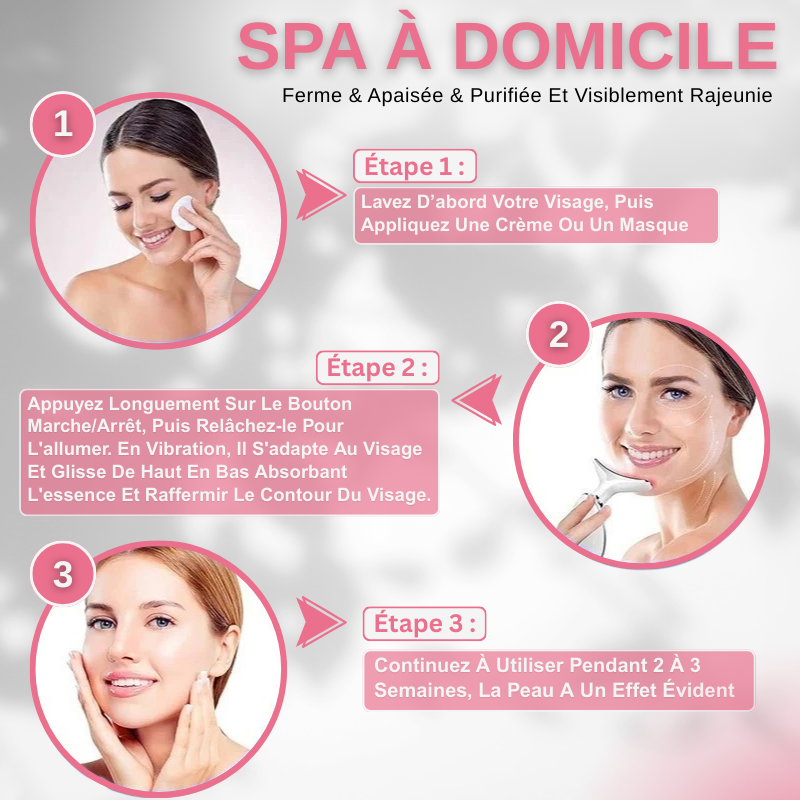 SPA À DOMICILE

Ferme & Apaisée & Purifiée Et Visiblement Rajeunie

1

Étape 1 :

Lavez D'abord Votre Visage, Puis Appliquez Une Crème Ou Un Masque

2

Étape 2 :

Appuyez Longuement Sur Le Bouton Marche/Arrêt, Puis Relâchez-le Pour L'allumer. En Vibration, Il S'adapte Au Visage Et Glisse De Haut En Bas Absorbant L'essence Et Raffermir Le Contour Du Visage.

3

Étape 3 :

Continuez À Utiliser Pendant 2 À 3 Semaines, La Peau A Un Effet Évident