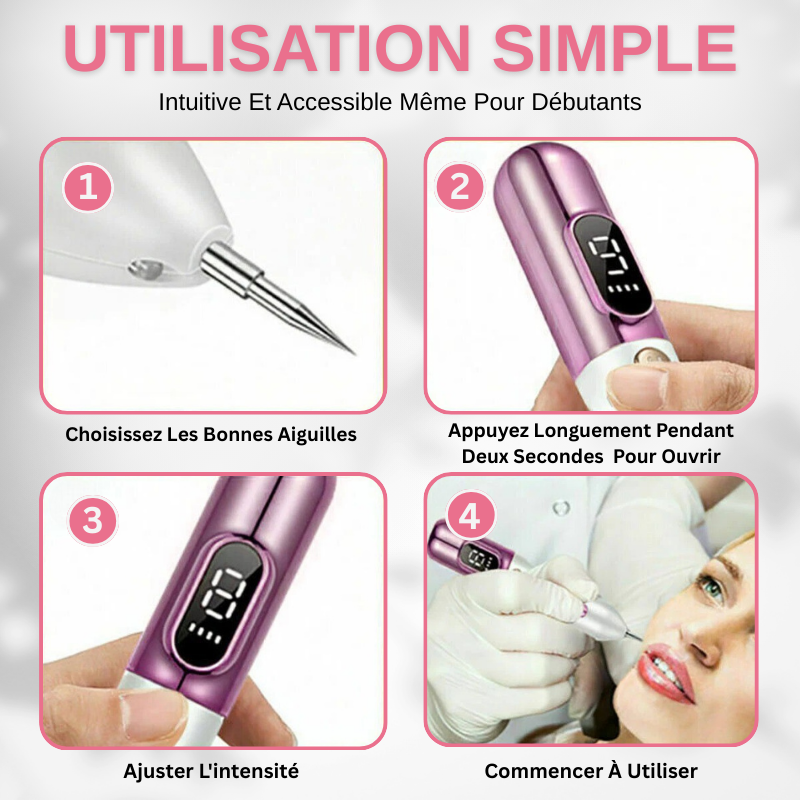 UTILISATION SIMPLE

Intuitive Et Accessible Même Pour Débutants

1

Choisissez Les Bonnes Aiguilles

2

Appuyez Longuement Pendant Deux Secondes Pour Ouvrir

3

Ajuster L'intensité

4

Commencer À Utiliser