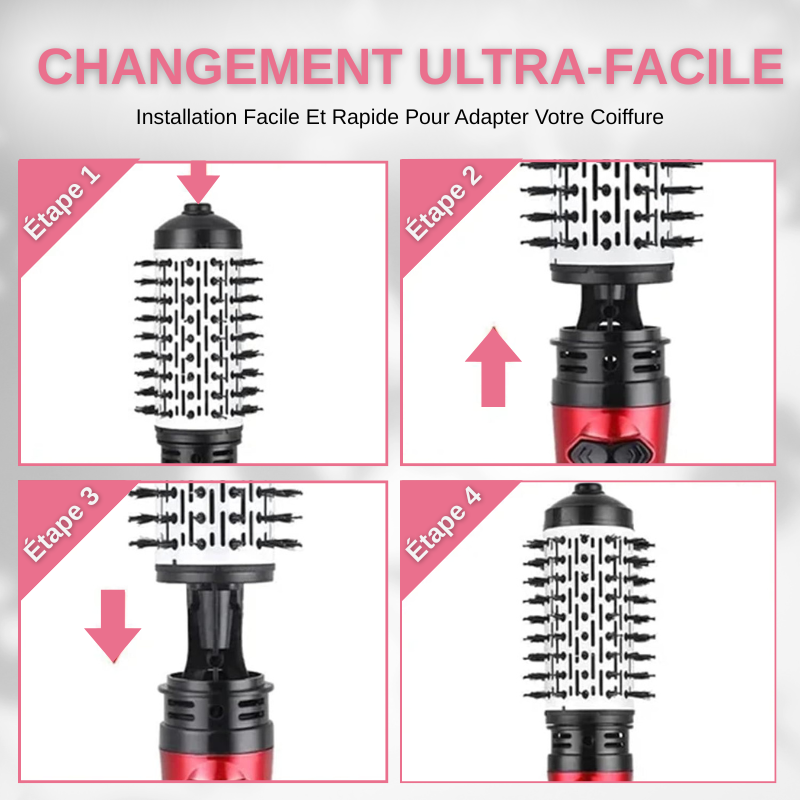 CHANGEMENT ULTRA-FACILE

Installation Facile Et Rapide Pour Adapter Votre Coiffure

Étape 1

Étape 2

Étape 3

Étape 4