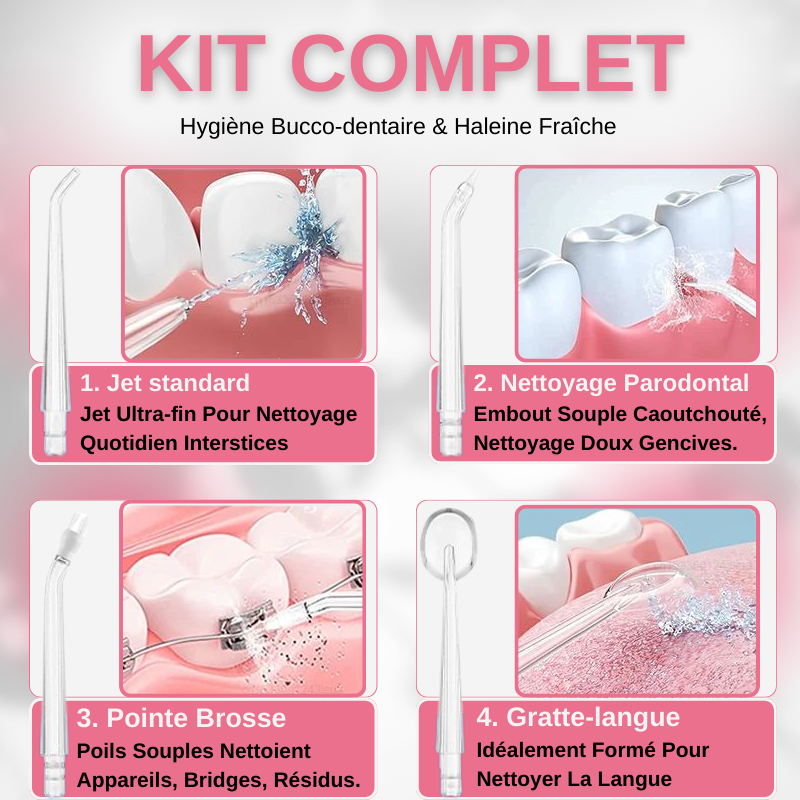 KIT COMPLET

Hygiène Bucco-dentaire & Haleine Fraîche

1. Jet standard
Jet Ultra-fin Pour Nettoyage Quotidien Interstices

2. Nettoyage Parodontal
Embout Souple Caoutchouté, Nettoyage Doux Gencives.

3. Pointe Brosse
Poils Souples Nettoient Appareils, Bridges, Résidus.

4. Gratte-langue
Idéalement Formé Pour Nettoyer La Langue